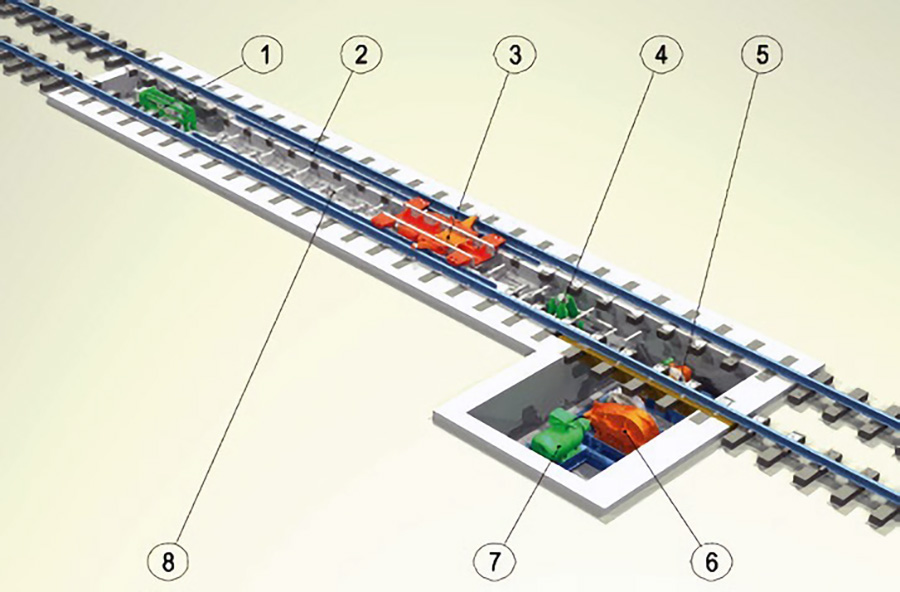 1
2
3
4
5
8
7
6